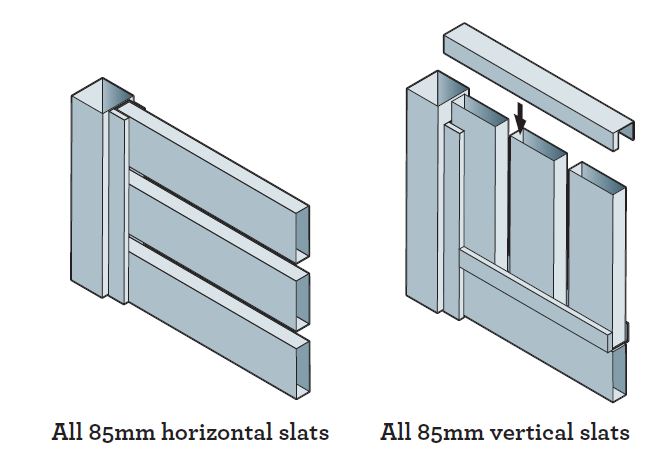 All 85mm horizontal slats

All 85mm vertical slats